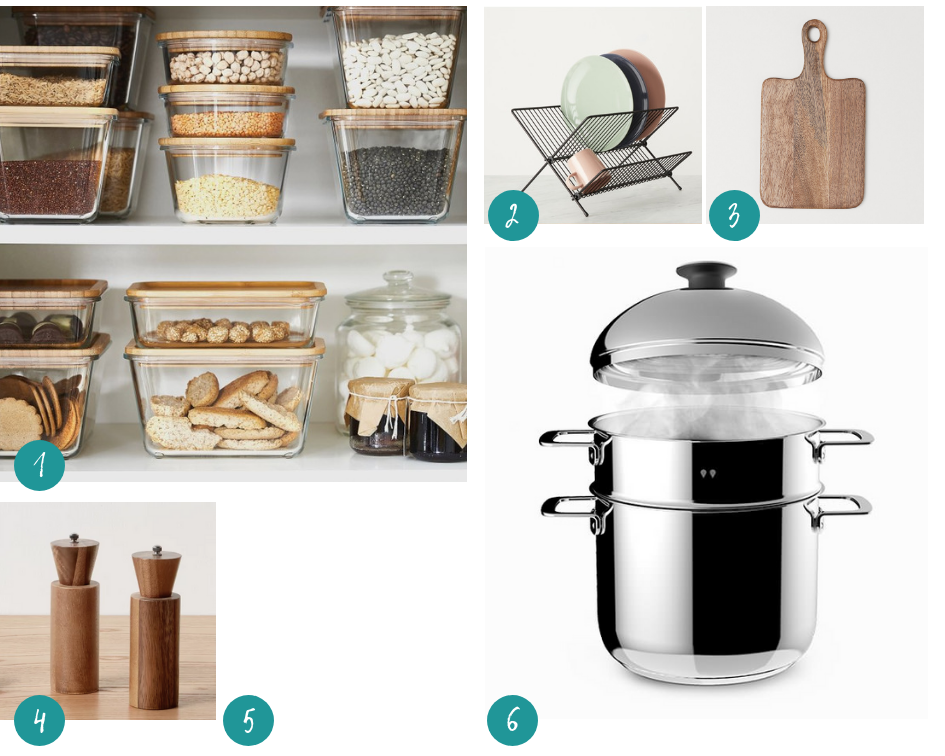 1
2
3
4
5
6